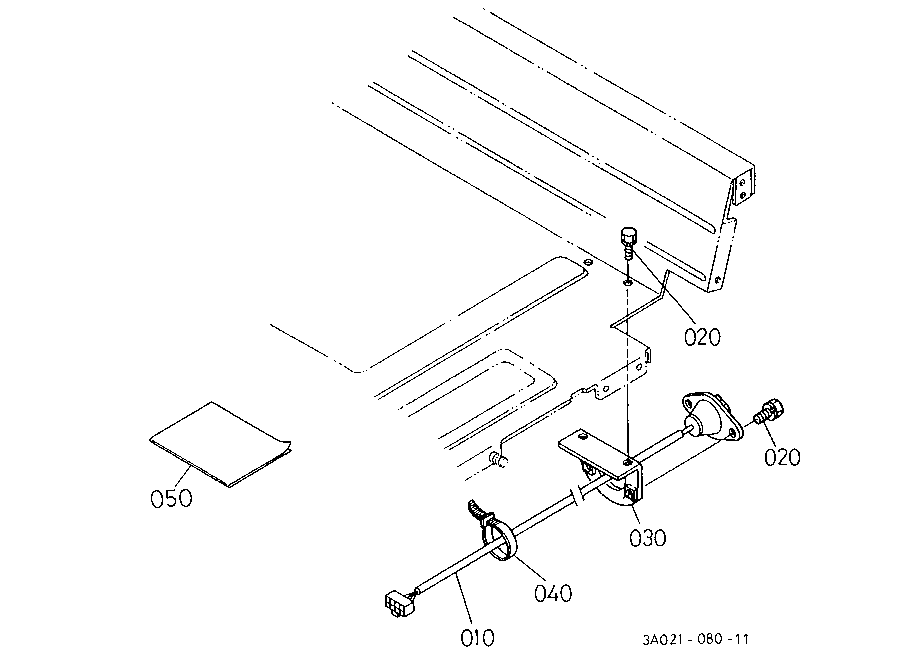 020

020

050

030

040

010

3A021 - 080 - 11